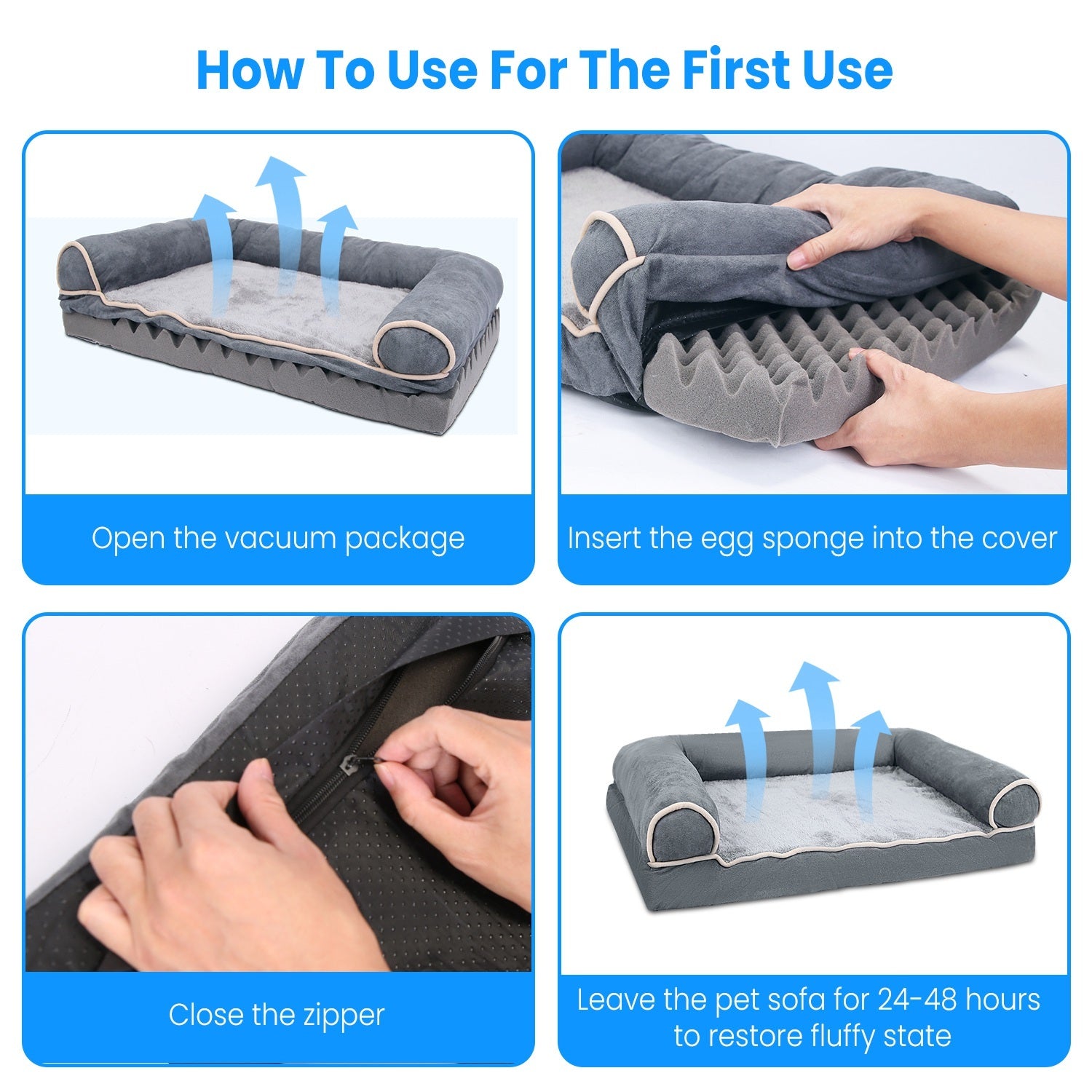 How To Use For The First Use

Open the vacuum package

Insert the egg sponge into the cover

Close the zipper

Leave the pet sofa for 24-48 hours to restore fluffy state